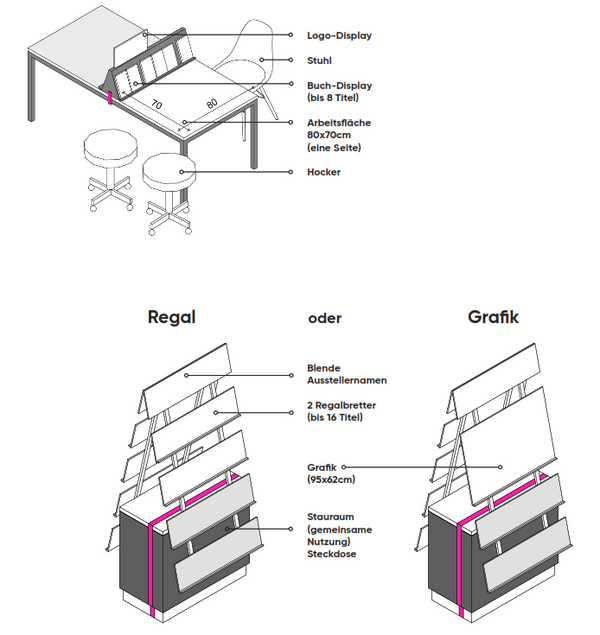 70

80

Logo-Display

Stuhl

Buch-Display
(bis 8 Titel)

Arbeitsfläche
80x70cm
(eine Seite)

Hocker

Regal

oder

Grafik

Blende
Ausstellernamen

2 Regalbretter
(bis 16 Titel)

Grafik
(95x62cm)

Stauraum
(gemeinsame
Nutzung)
Steckdose